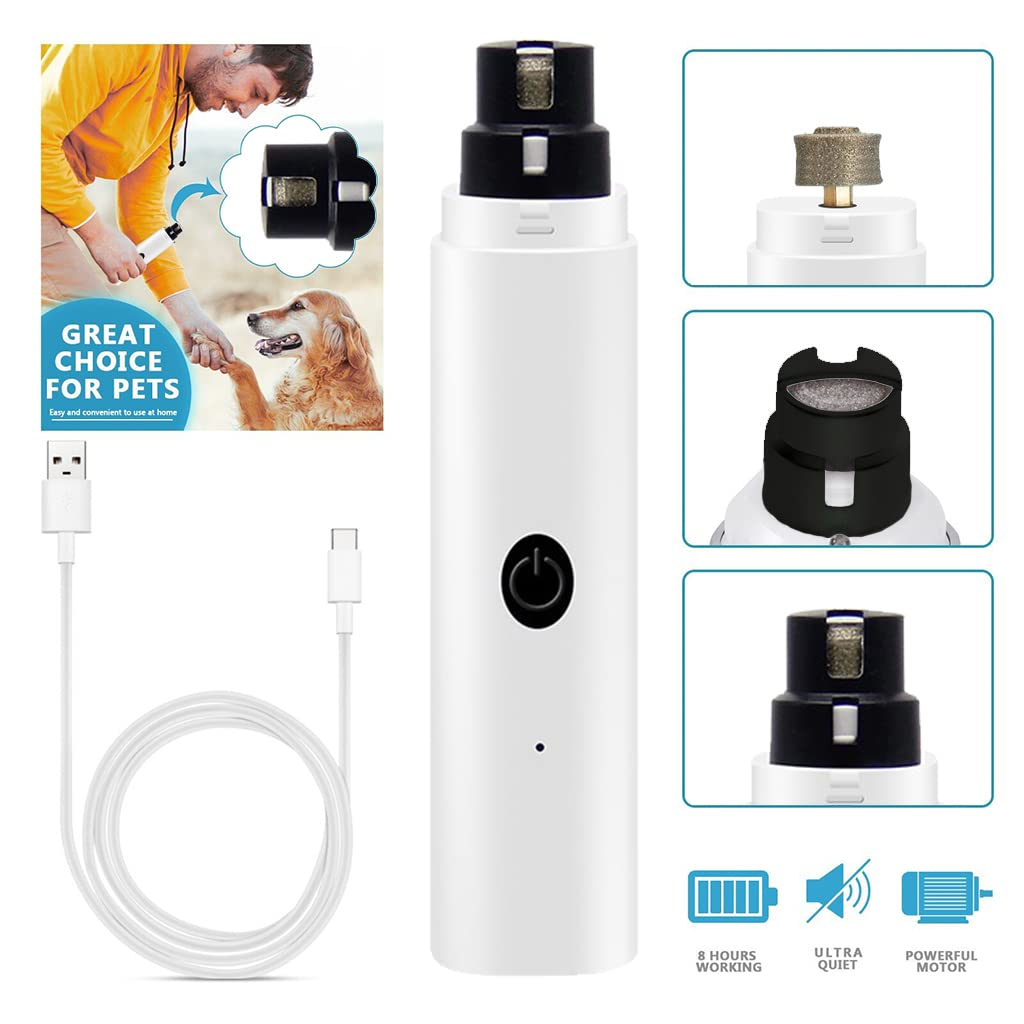 GREAT CHOICE FOR PETS
Easy and convenient to use at home

8 HOURS WORKING
ULTRA QUIET
POWERFUL MOTOR