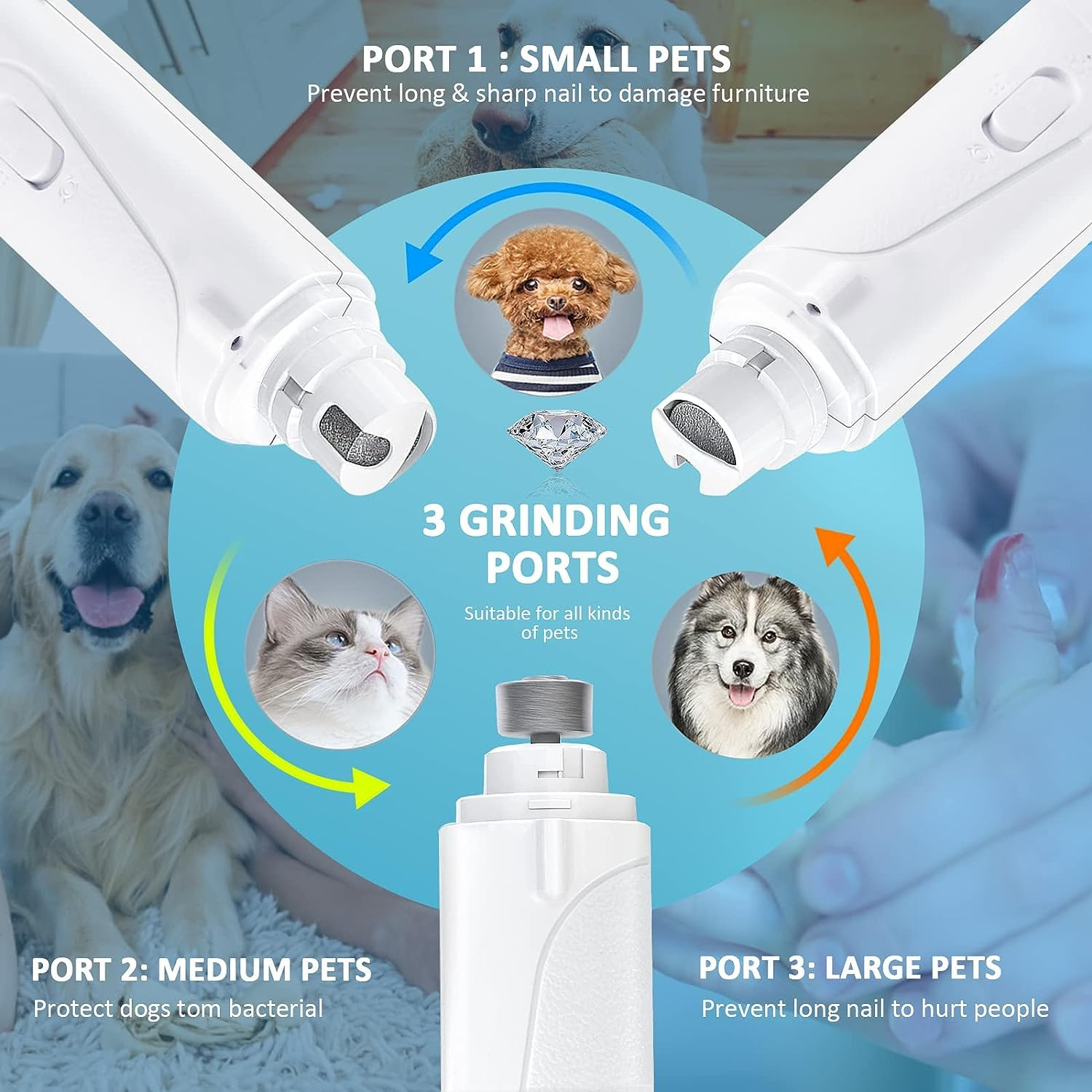 PORT 1 : SMALL PETS
Prevent long & sharp nail to damage furniture

3 GRINDING PORTS
Suitable for all kinds of pets

PORT 2: MEDIUM PETS
Protect dogs tom bacterial

PORT 3: LARGE PETS
Prevent long nail to hurt people