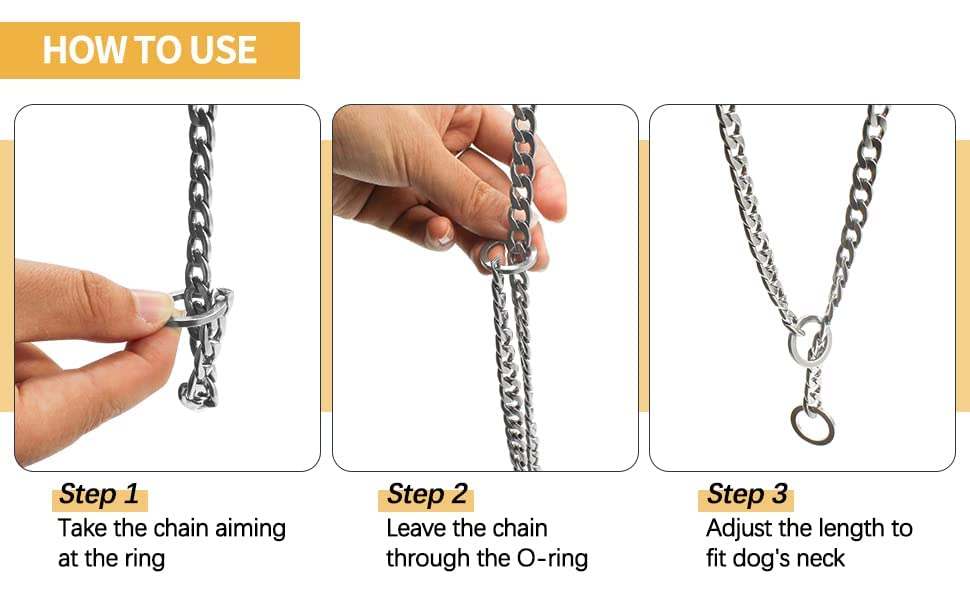 HOW TO USE

Step 1
Take the chain aiming at the ring

Step 2
Leave the chain through the O-ring

Step 3
Adjust the length to fit dog's neck