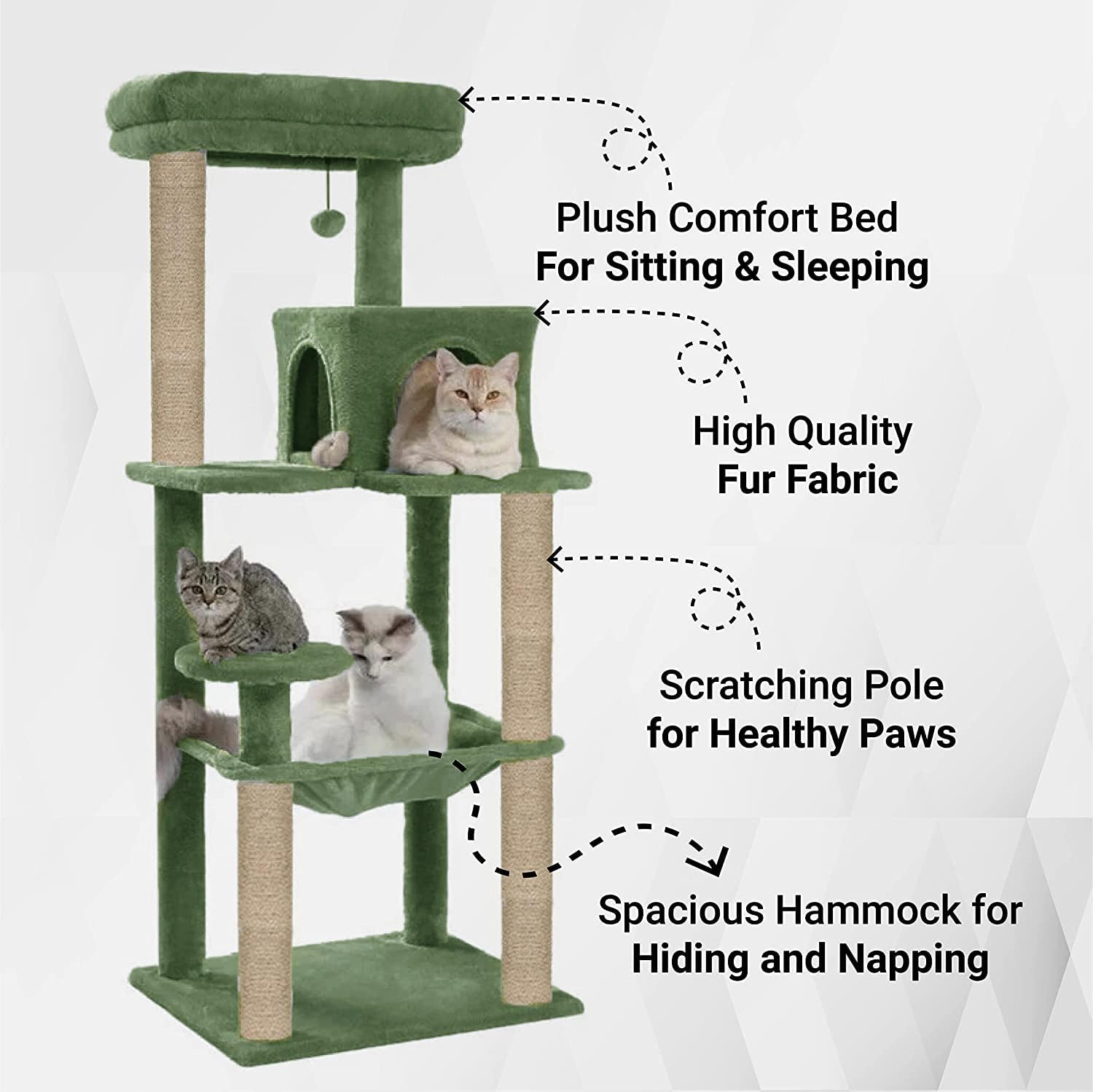 Plush Comfort Bed
For Sitting & Sleeping

High Quality
Fur Fabric

Scratching Pole
for Healthy Paws

Spacious Hammock for
Hiding and Napping