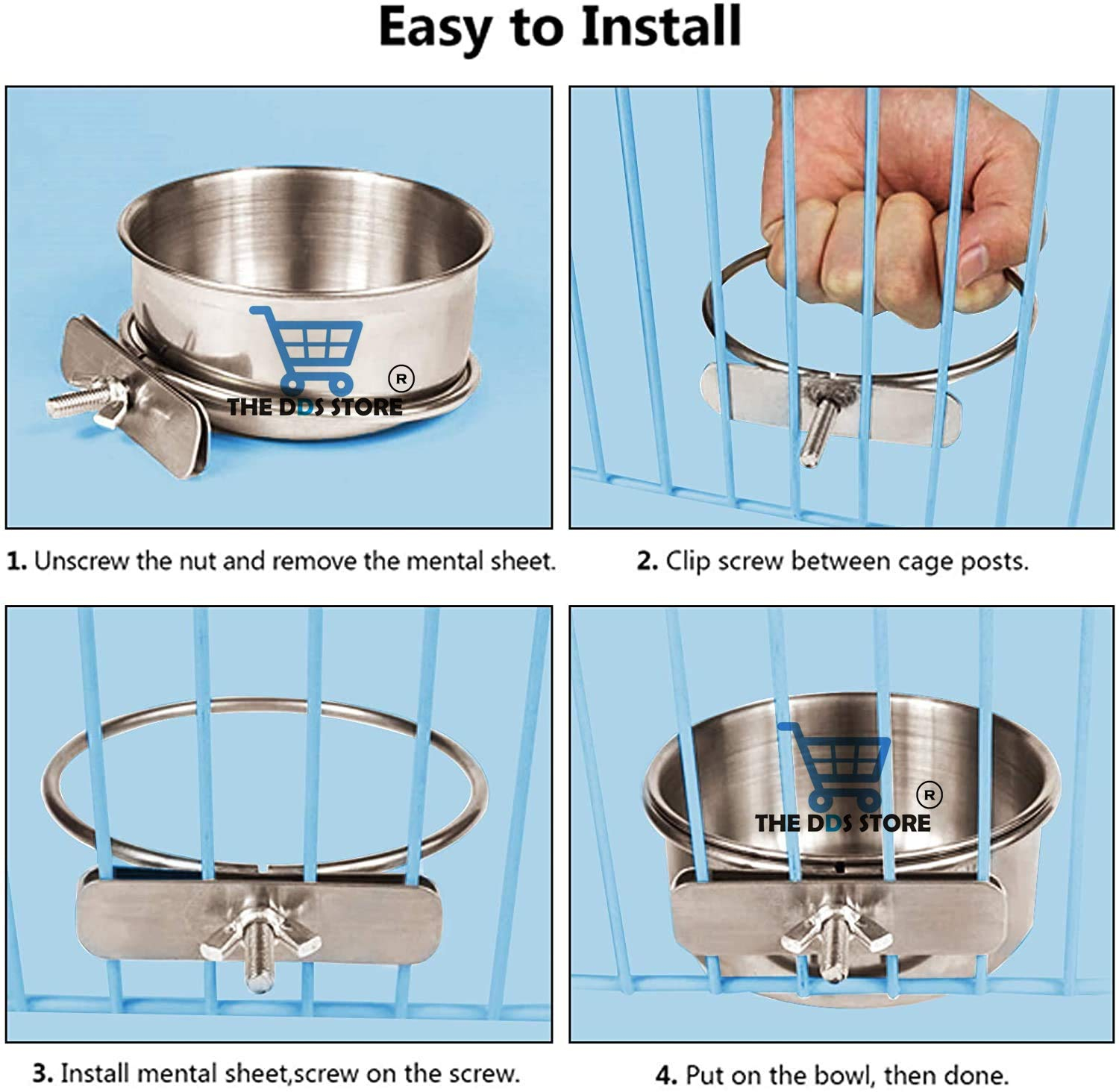 Easy to Install

THE DDS STORE ®

1. Unscrew the nut and remove the mental sheet.

2. Clip screw between cage posts.

3. Install mental sheet,screw on the screw.

THE DDS STORE ®

4. Put on the bowl, then done.